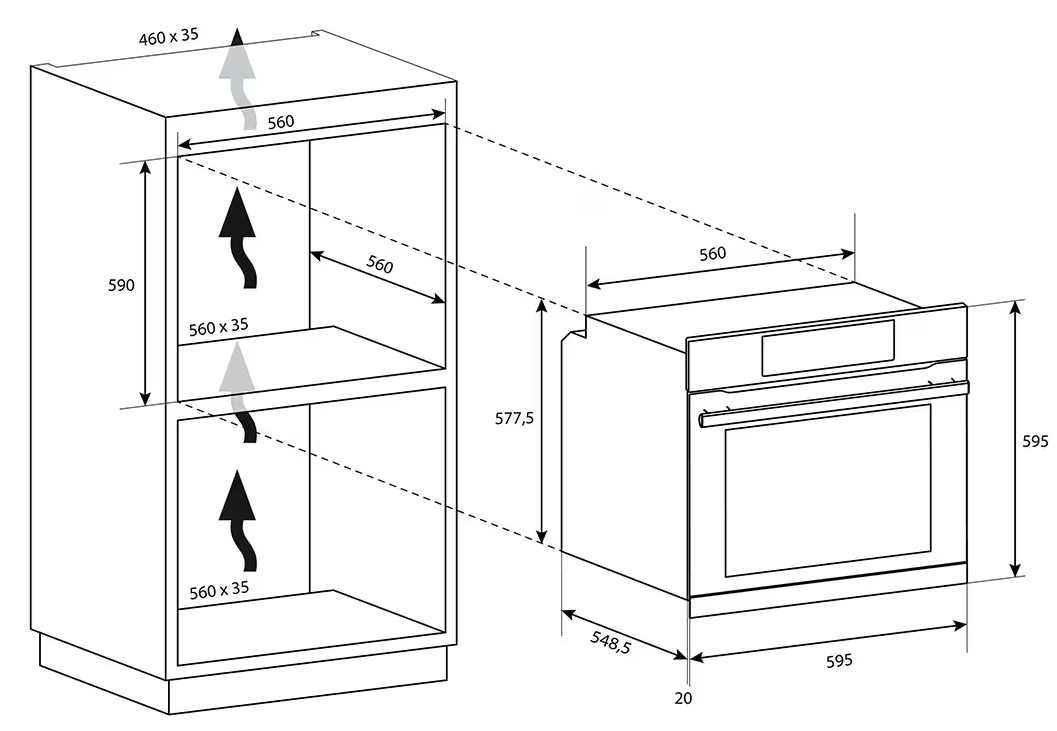 460 x 35
560
590
560
560 x 35
560 x 35
560
577,5
595
548,5
595
20